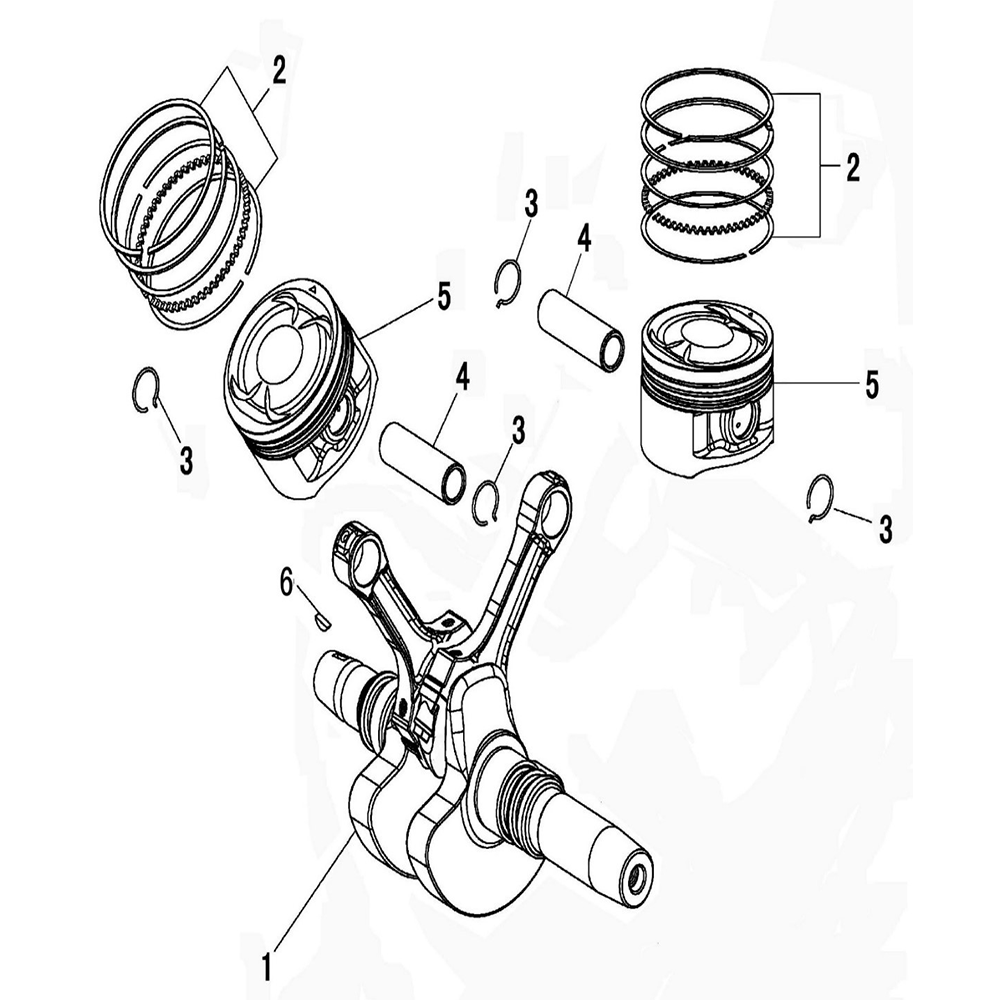 2
2
3
4
5
5
3
4
3
3
6
1