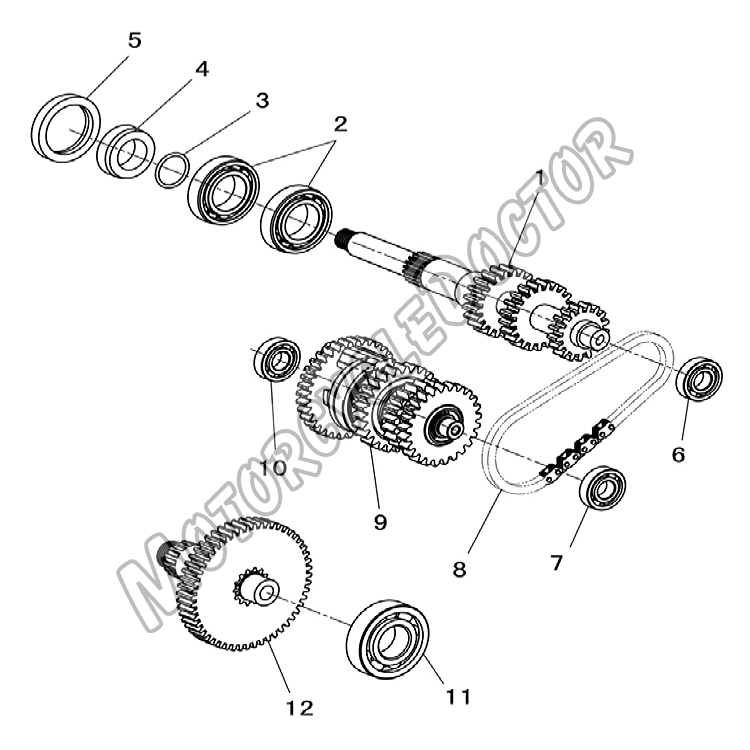 5
4
3
2
1
MOTORCYCLEDOCTOR
10
9
6
8
7
12
11