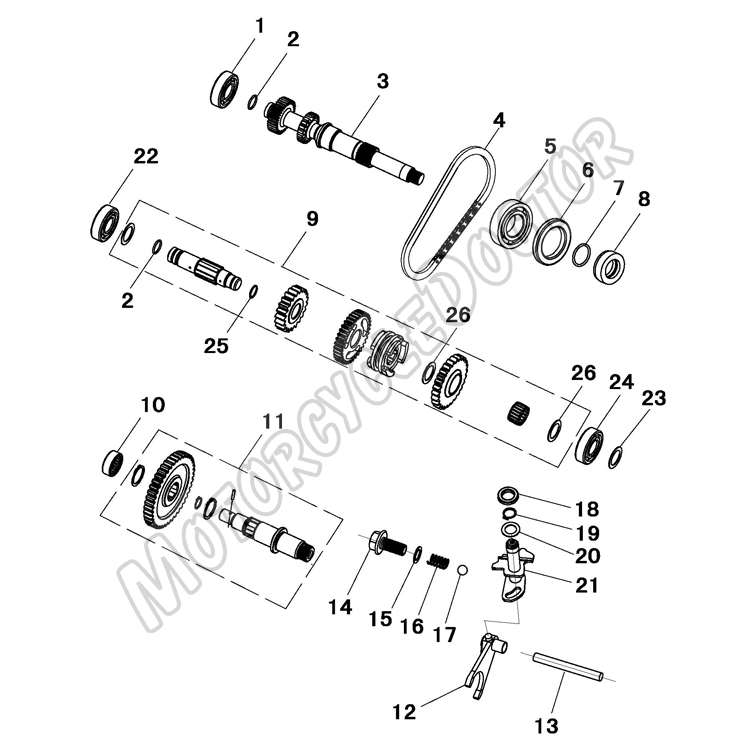 1
2
3
4
5
6
7
8
22
9
2
25
26
26
24
23
10
11
18
19
20
21
14
15
16
17
12
13
MOTORCYCLEDOCTOR